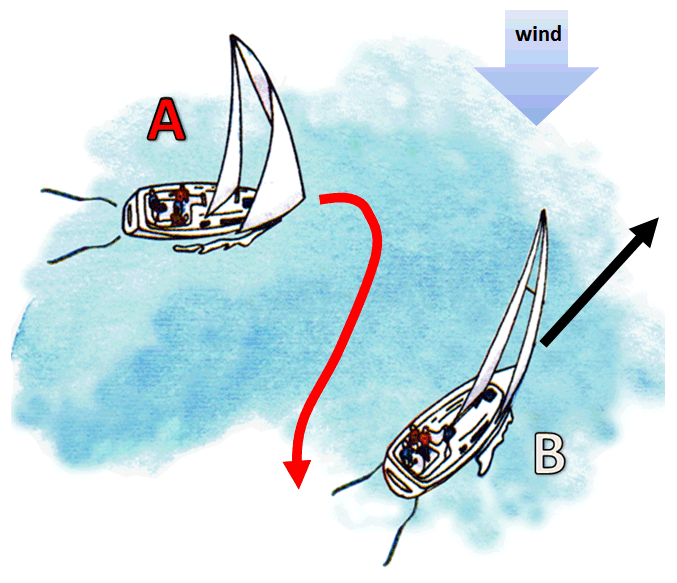 wind

A

B