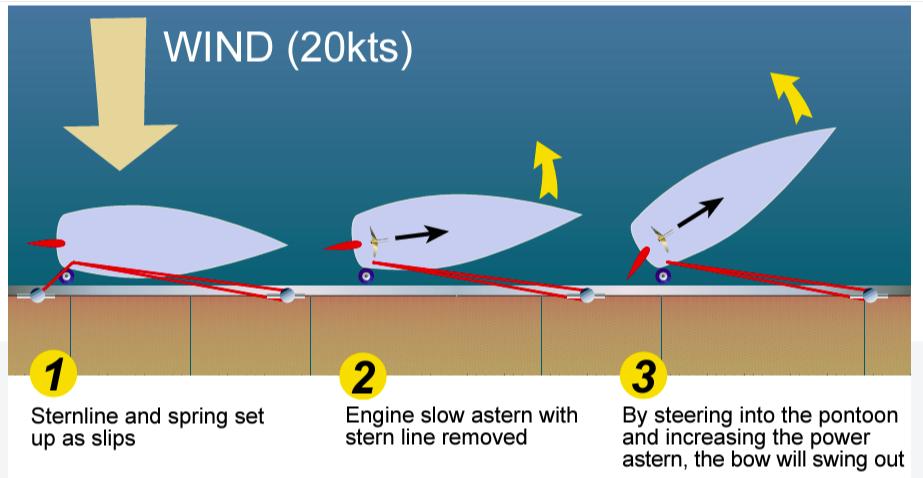 WIND (20kts)

1
Sternline and spring set up as slips

2
Engine slow astern with stern line removed

3
By steering into the pontoon and increasing the power astern, the bow will swing out